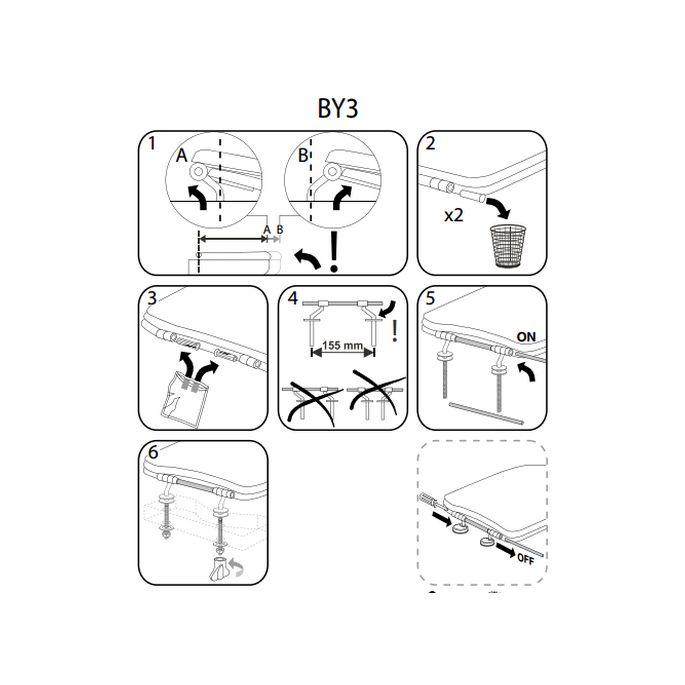 BY3

1

A

B

A B

!

2

x2

3

4

155 mm

!

5

ON

6

OFF