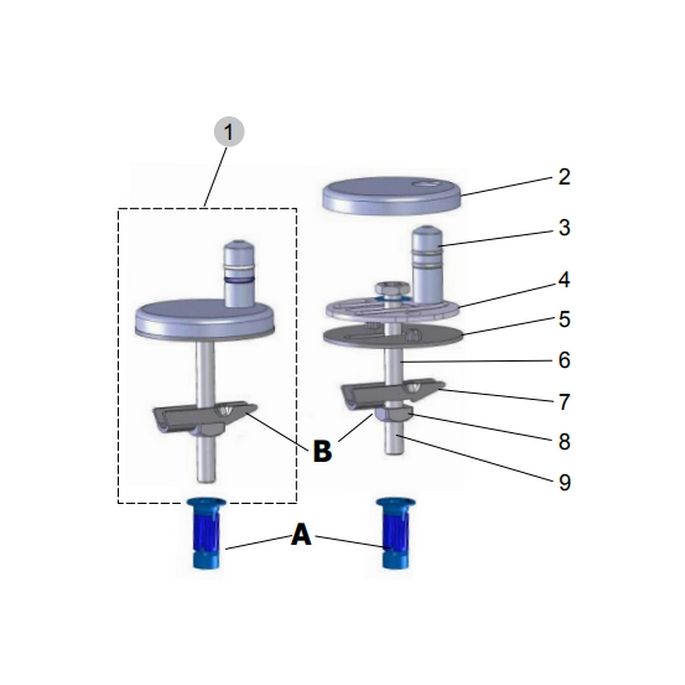 1
2
3
4
5
6
7
8
9
B
A