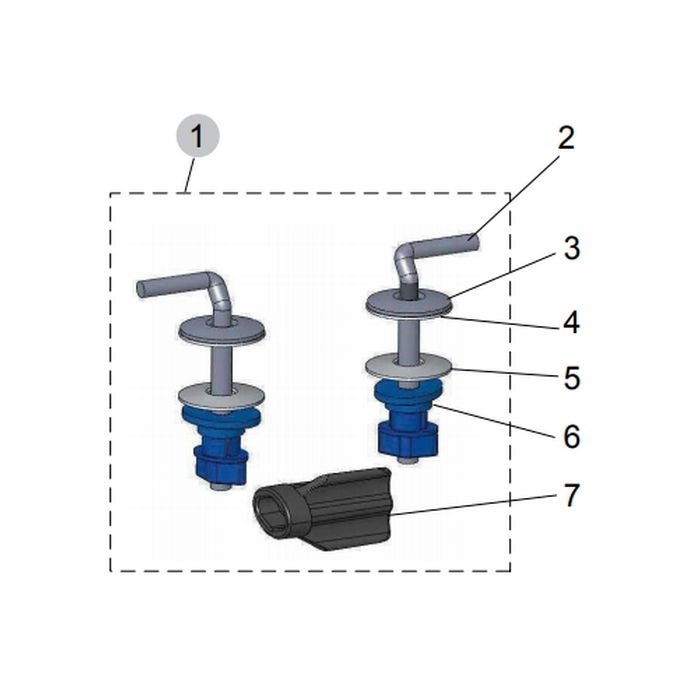 1
2
3
4
5
6
7