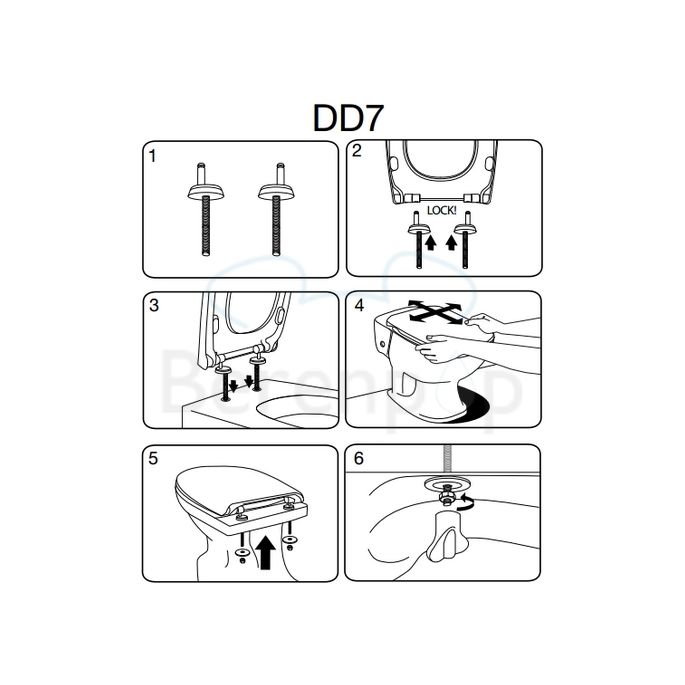 DD7

1

2

LOCK!

3

4

5

6

Berenpop