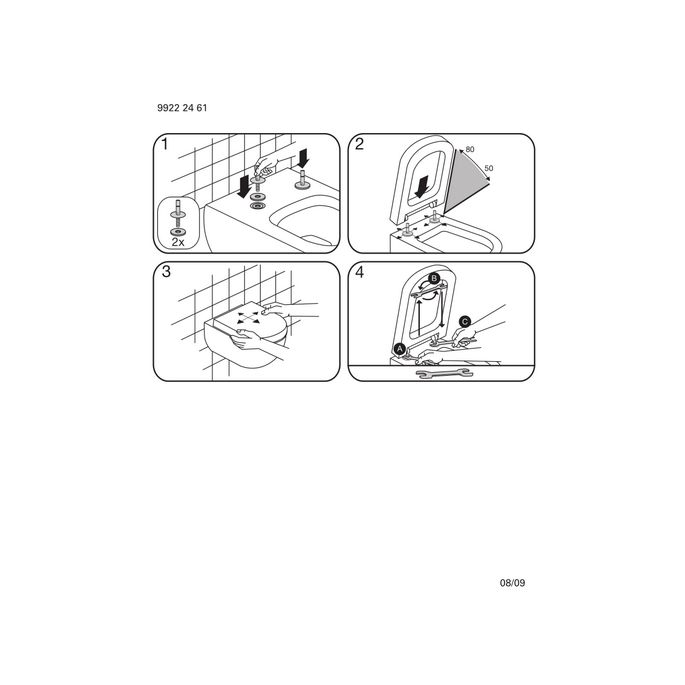 9922 24 61

1

2x

2

80

50

3

4

B

C

A

08/09