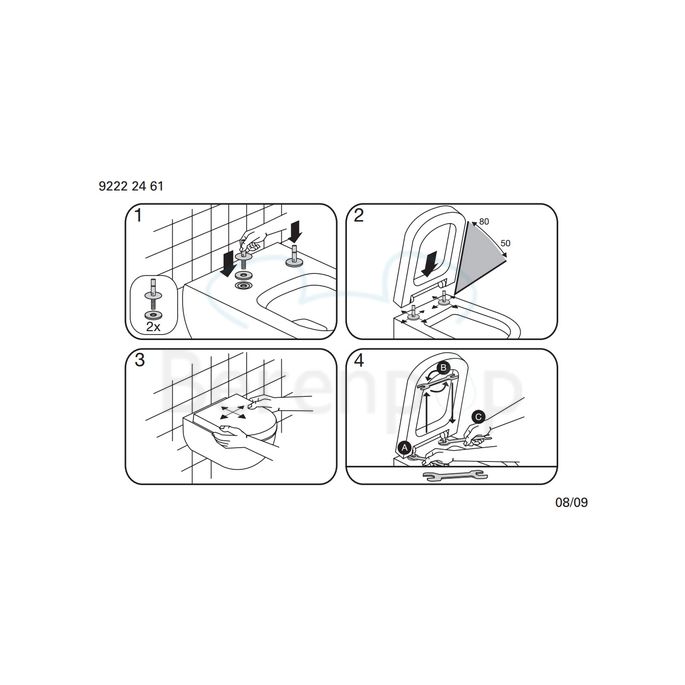 9222 24 61

1

2x

2

80

50

3

4

B

C

A

08/09