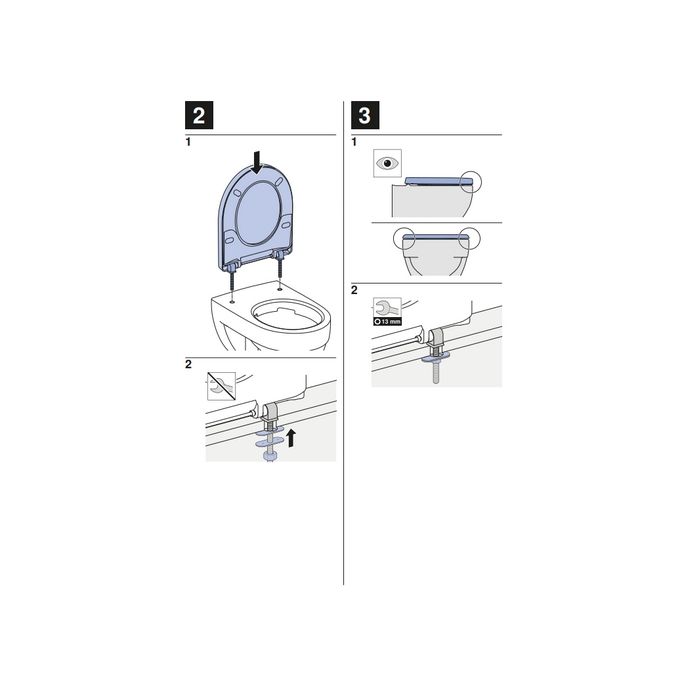 2

1

2

3

1

2

13 mm