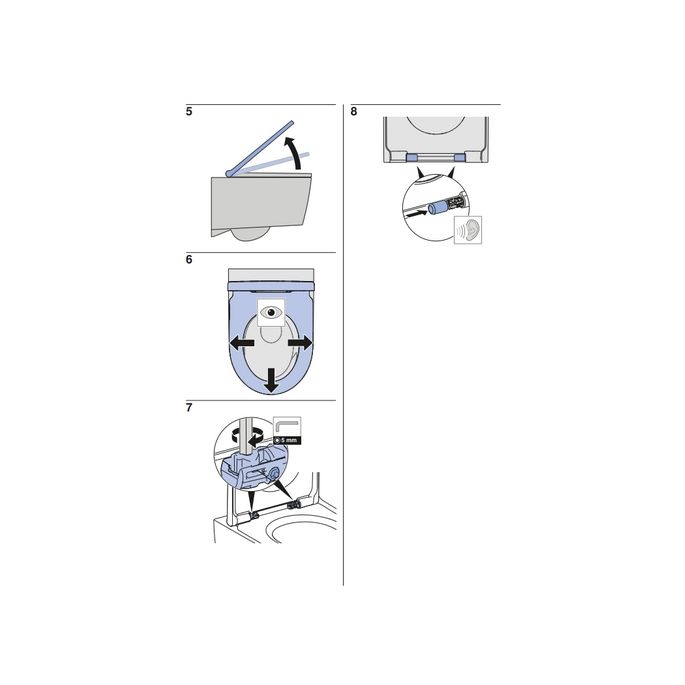 5

6

7

5 mm

8