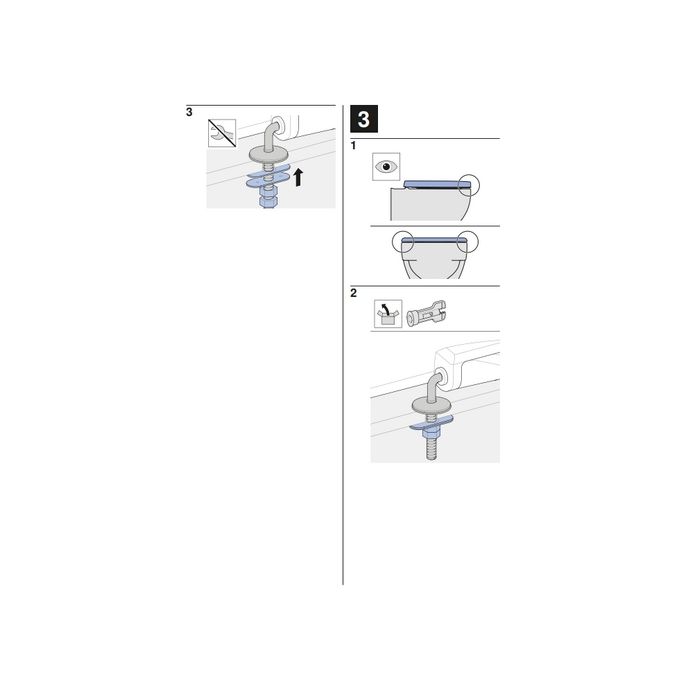 3

3

1

2