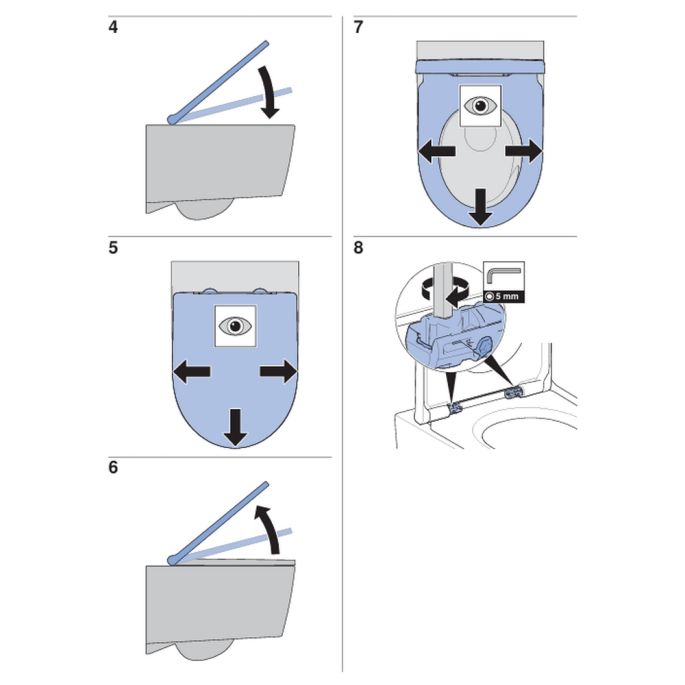 4

5

6

7

8

5 mm