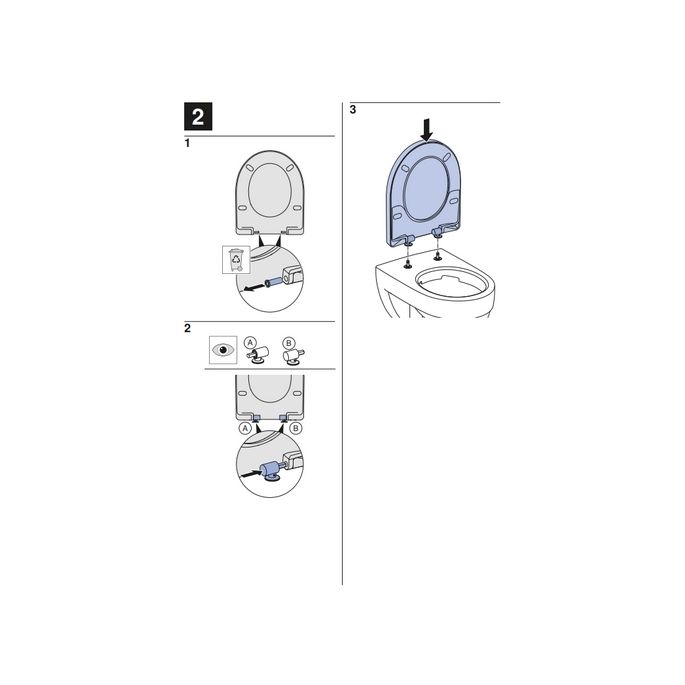 2

1

2

A

B

A

B

3