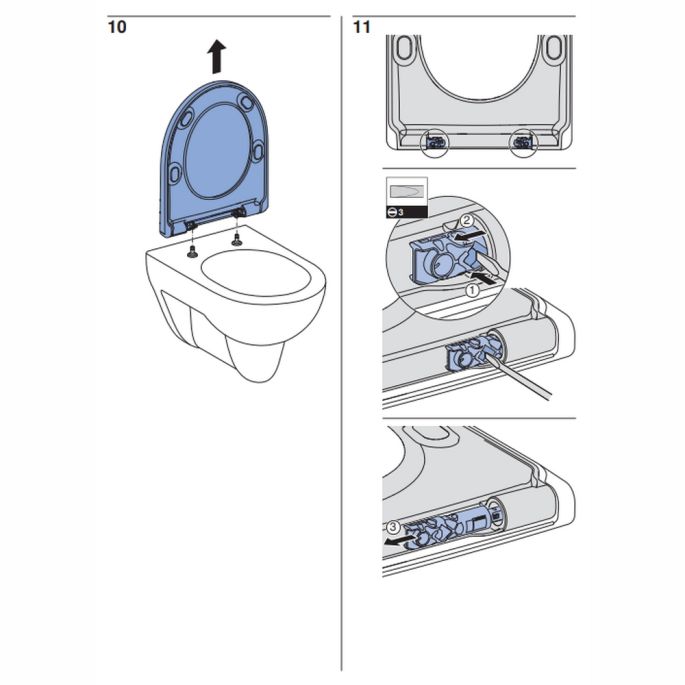 10

11

3

2

1

3