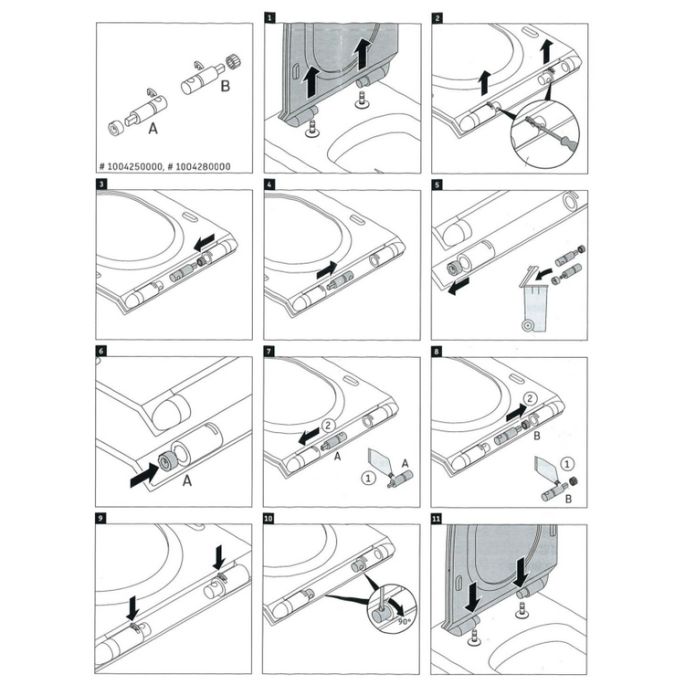 A
B
# 1004250000, # 1004280000

1

2

3

4

5

6
A

7
2
A
1
A

8
2
B
1
B

9

10
90°

11