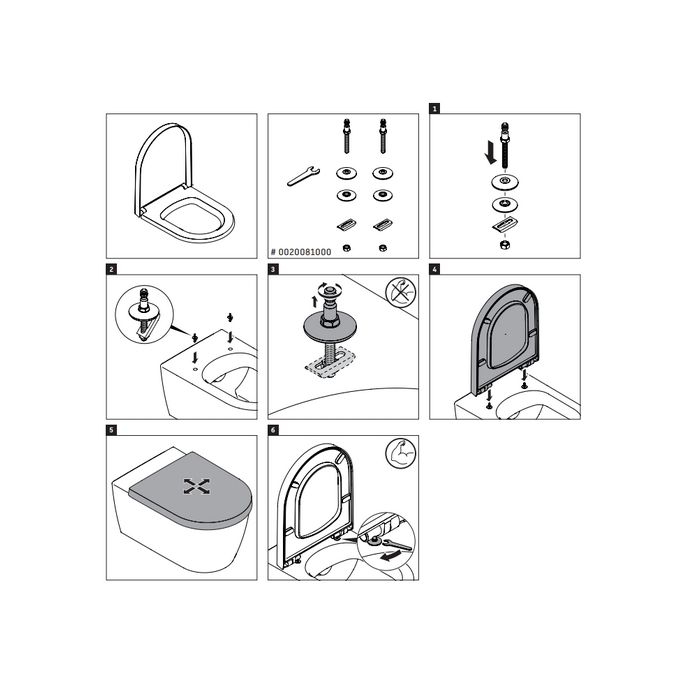 # 0020081000

1

2

3

4

5

6