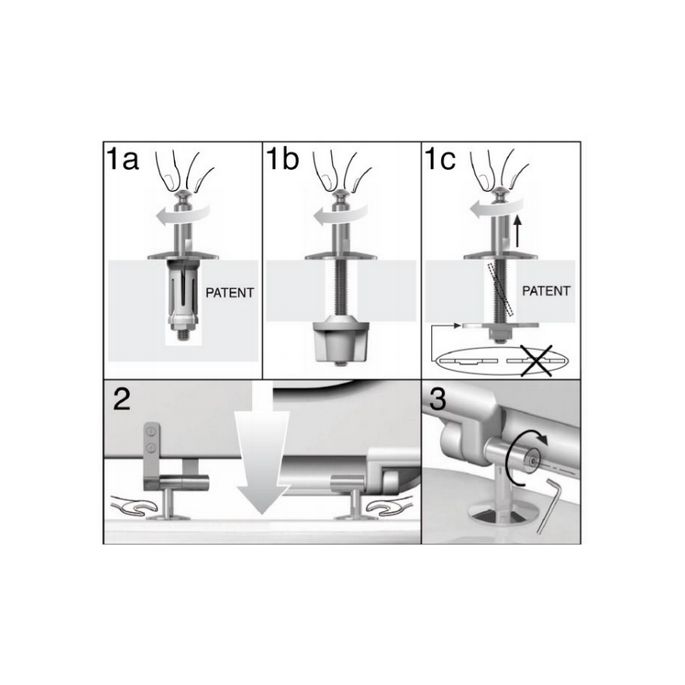 1a

PATENT

1b

1c

PATENT

2

3