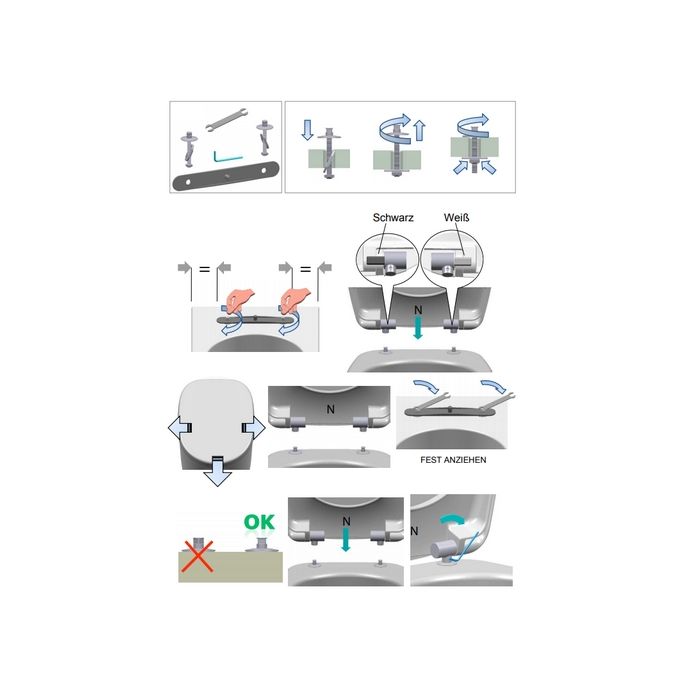 Schwarz
Weiß
=
=
N
N
FEST ANZIEHEN
OK
N
N