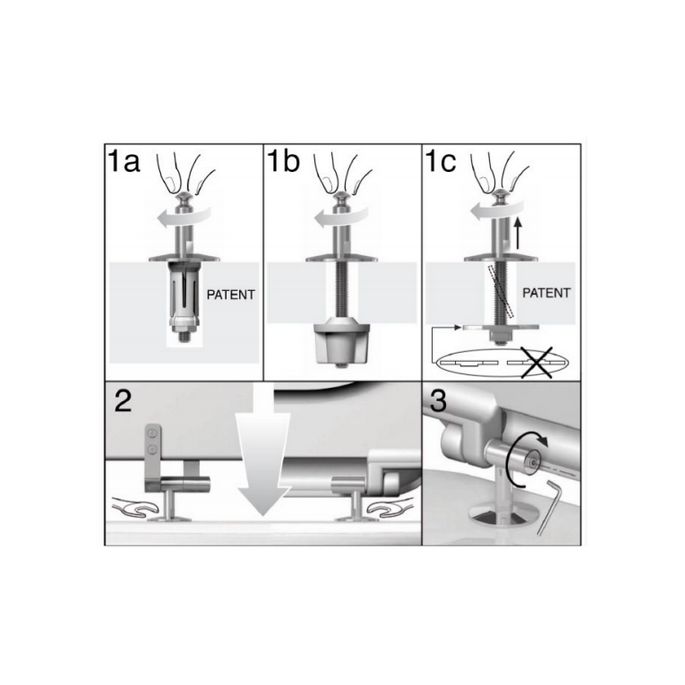 1a

PATENT

1b

1c

PATENT

2

3