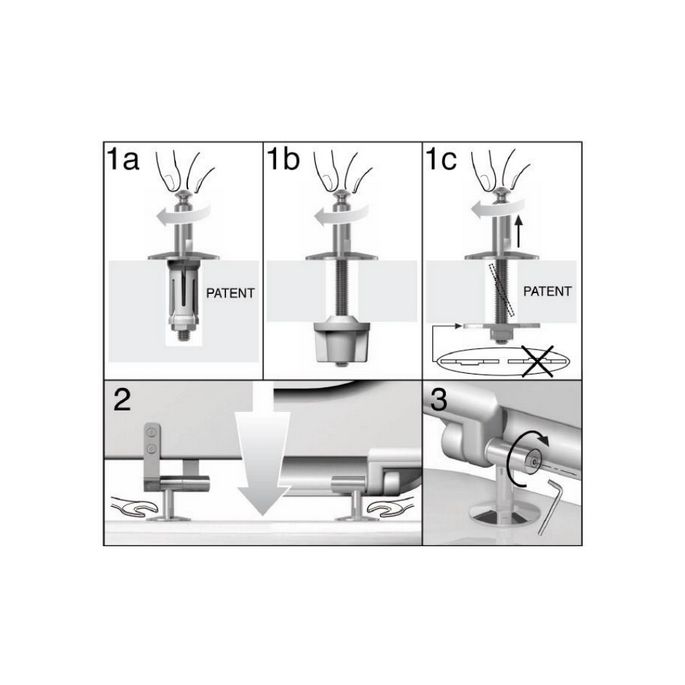 1a

PATENT

1b

1c

PATENT

2

3