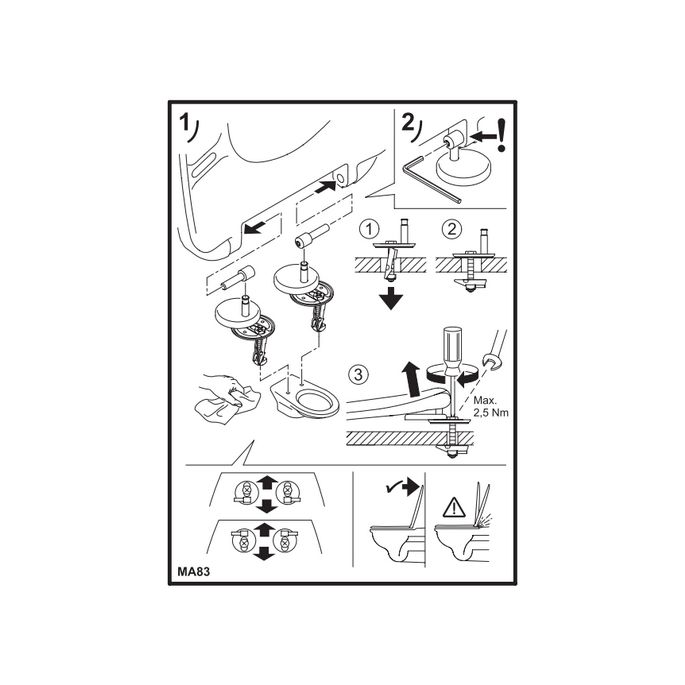 1)

2)

!

1

2

3

Max.
2,5 Nm

MA83