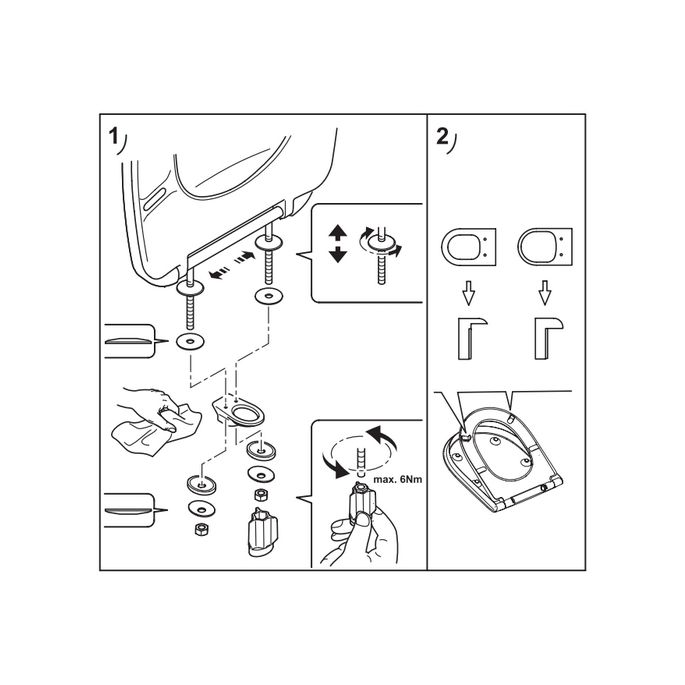 1)

max. 6Nm

2)