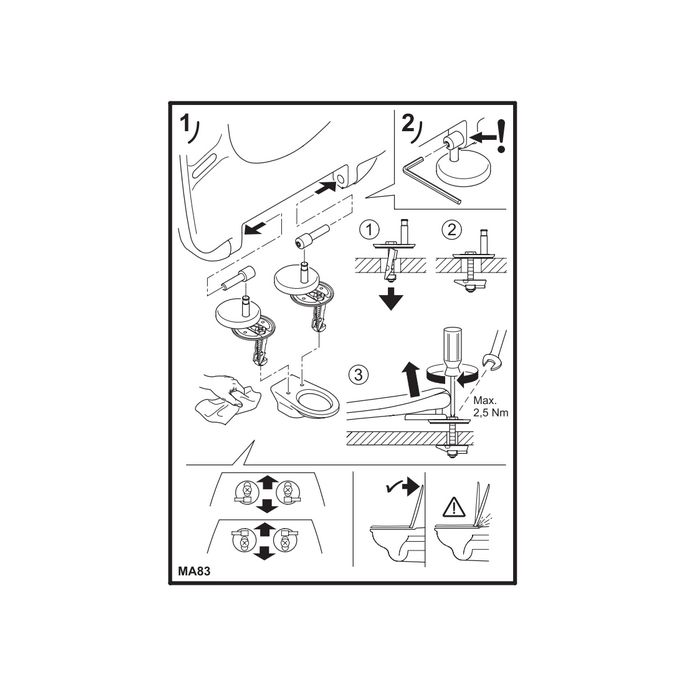 1)

2)

!

①

②

③

Max.
2,5 Nm

MA83