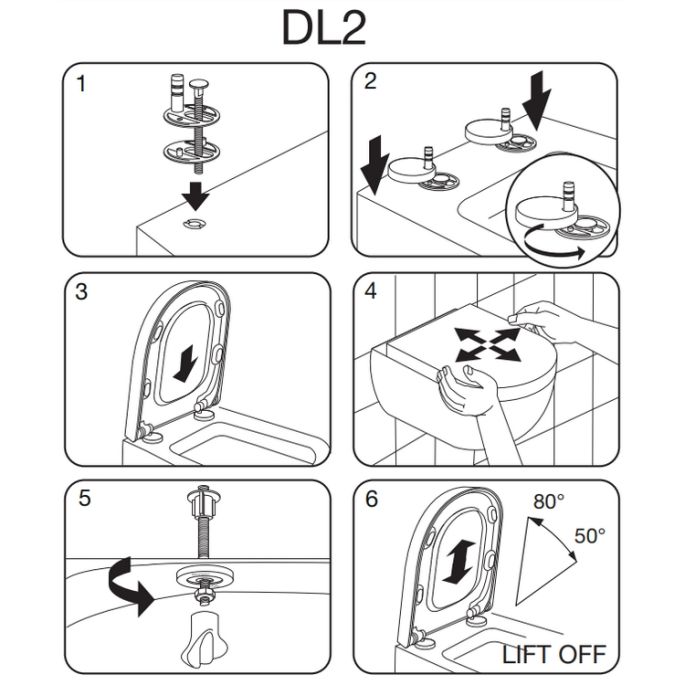 DL2

1

2

3

4

5

6

80°

50°

LIFT OFF