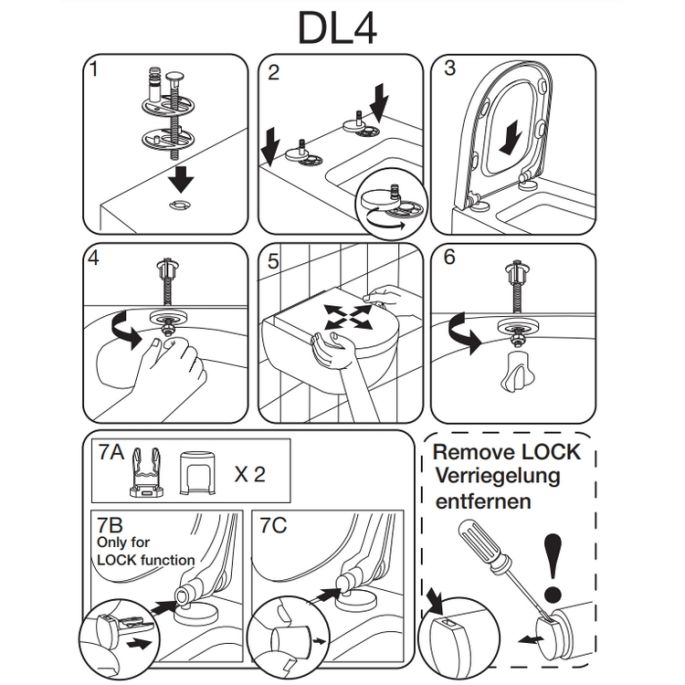 DL4

1

2

3

4

5

6

7A

X 2

7B
Only for
LOCK function

7C

Remove LOCK
Verriegelung
entfernen

!