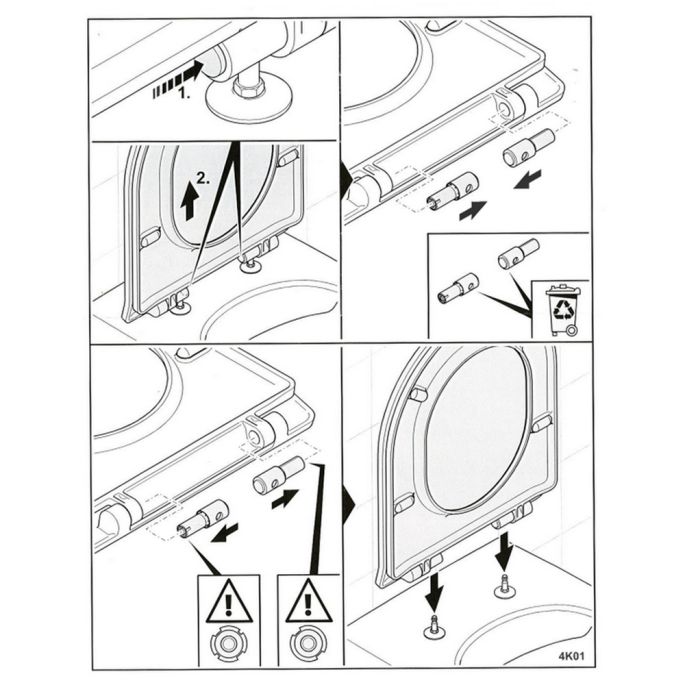 1.

2.

4K01