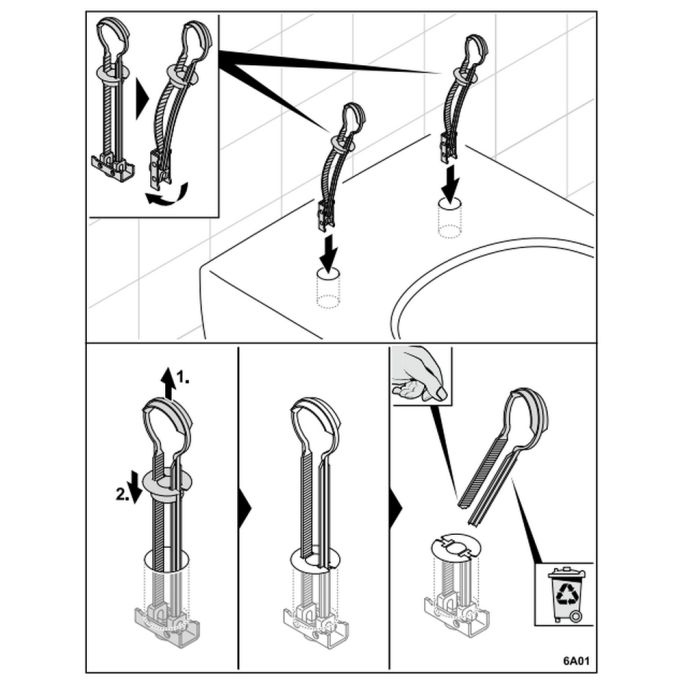 1.

2.

6A01